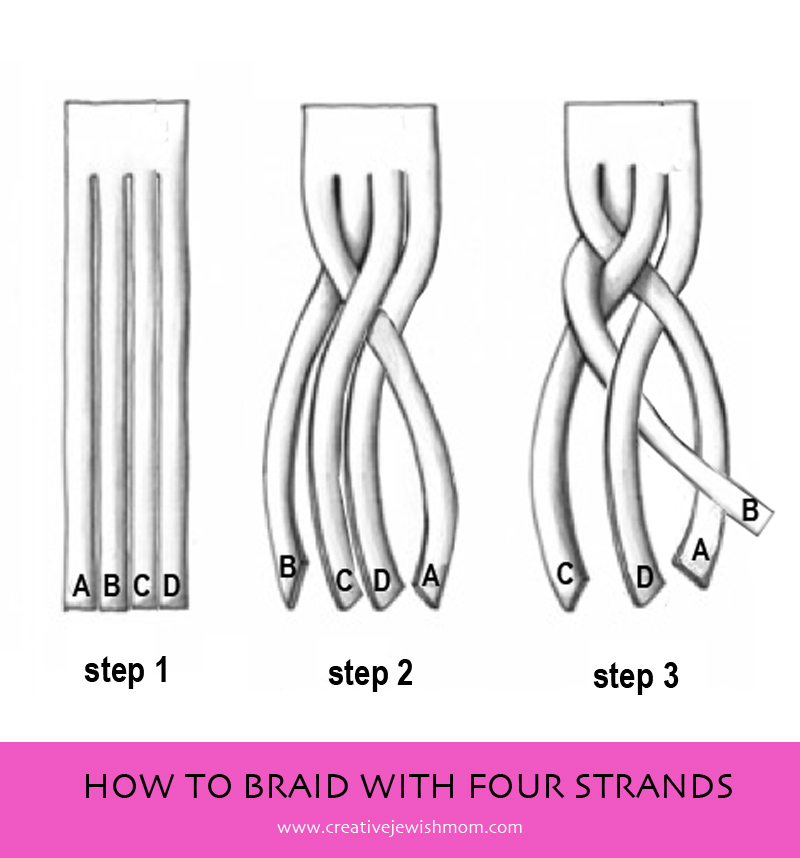 A B C D

step 1

B C D A

step 2

C D A B

step 3

HOW TO BRAID WITH FOUR STRANDS

www.creativejewishmom.com