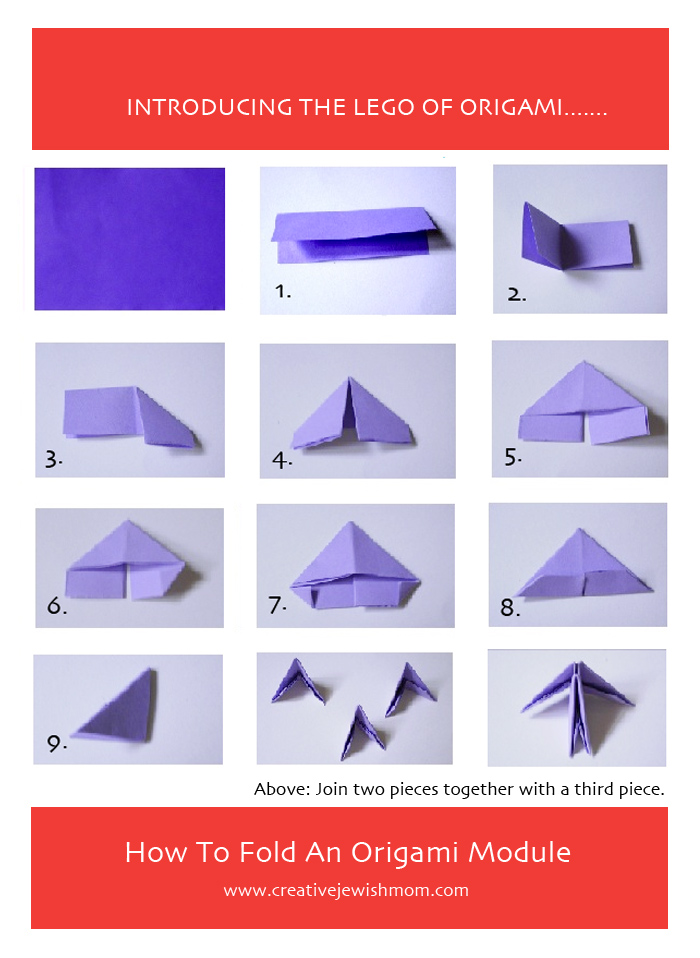 INTRODUCING THE LEGO OF ORIGAMI.......

1.

2.

3.

4.

5.

6.

7.

8.

9.

Above: Join two pieces together with a third piece.

How To Fold An Origami Module

www.creativejewishmom.com